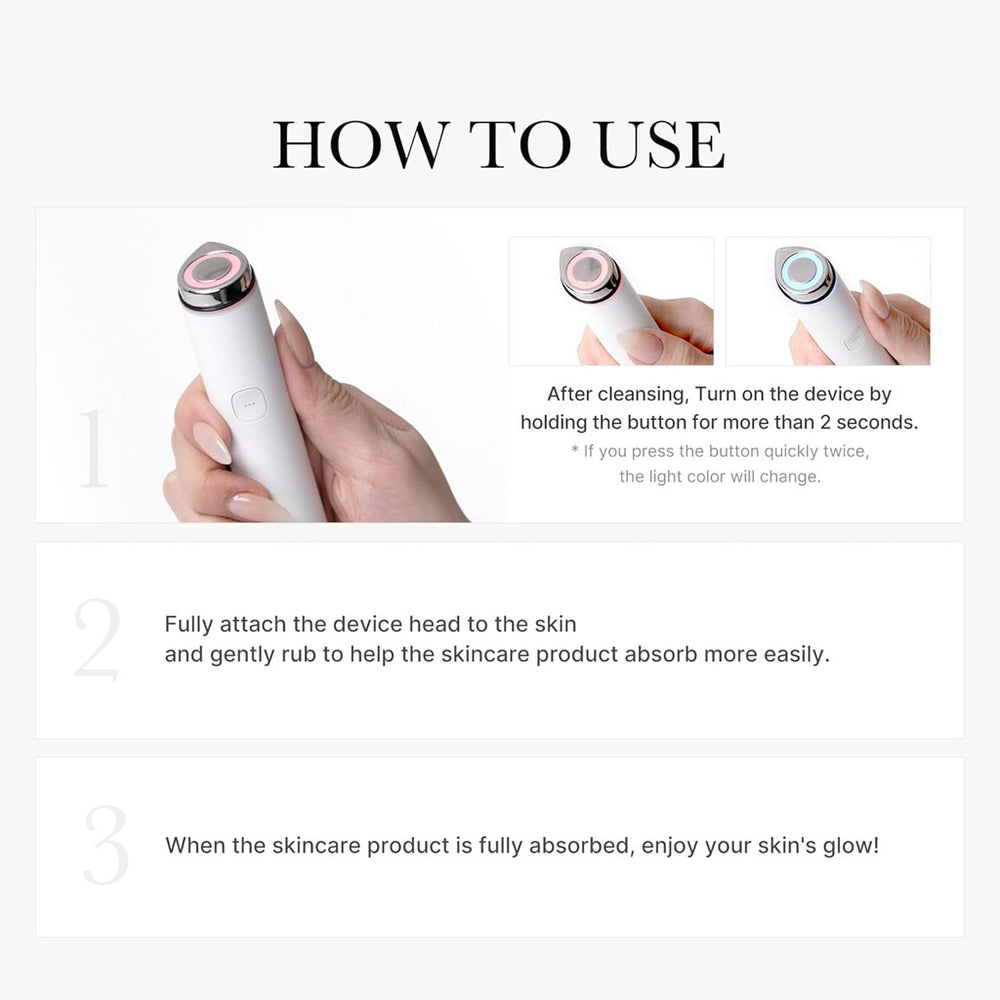 HOW TO USE

1

After cleansing, Turn on the device by holding the button for more than 2 seconds.
* If you press the button quickly twice, the light color will change.

2

Fully attach the device head to the skin
and gently rub to help the skincare product absorb more easily.

3

When the skincare product is fully absorbed, enjoy your skin's glow!