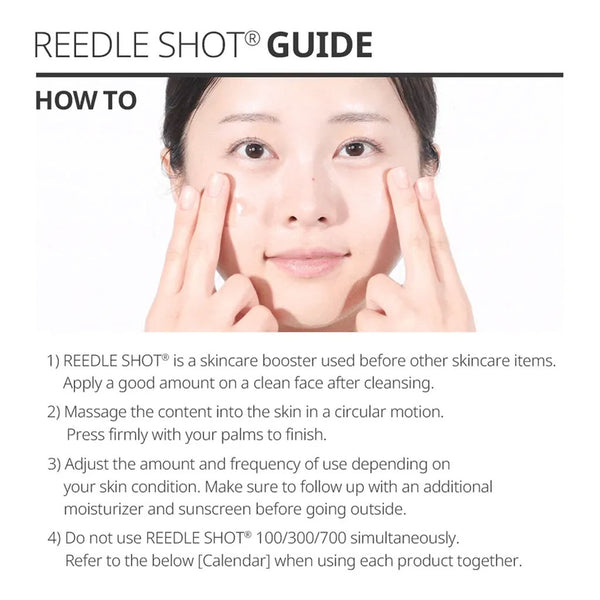 REEDLE SHOT® GUIDE

HOW TO

1) REEDLE SHOT® is a skincare booster used before other skincare items. Apply a good amount on a clean face after cleansing.

2) Massage the content into the skin in a circular motion. Press firmly with your palms to finish.

3) Adjust the amount and frequency of use depending on your skin condition. Make sure to follow up with an additional moisturizer and sunscreen before going outside.

4) Do not use REEDLE SHOT® 100/300/700 simultaneously. Refer to the below [Calendar] when using each product together.