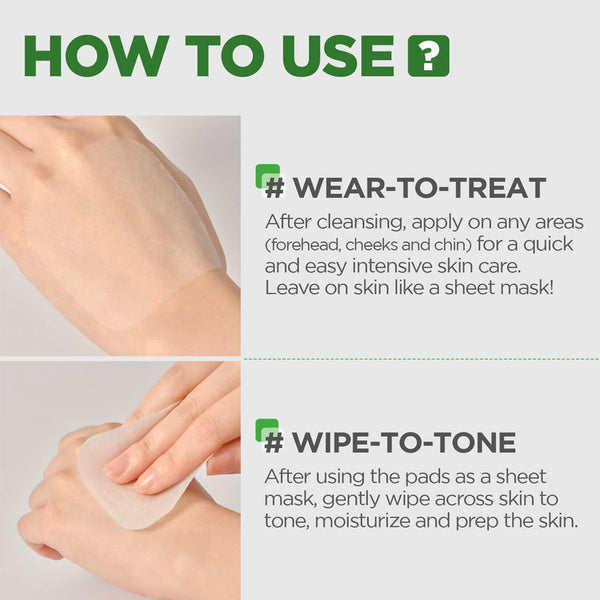 HOW TO USE ?

# WEAR-TO-TREAT

After cleansing, apply on any areas (forehead, cheeks and chin) for a quick and easy intensive skin care. Leave on skin like a sheet mask!

# WIPE-TO-TONE

After using the pads as a sheet mask, gently wipe across skin to tone, moisturize and prep the skin.